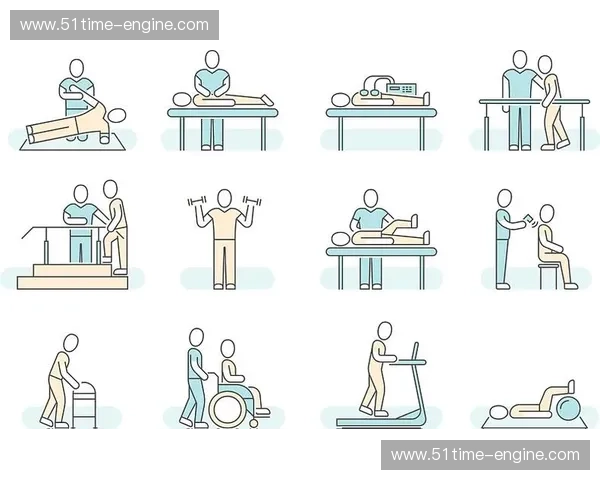 www.51time-engine.com

www.51time-engine.com